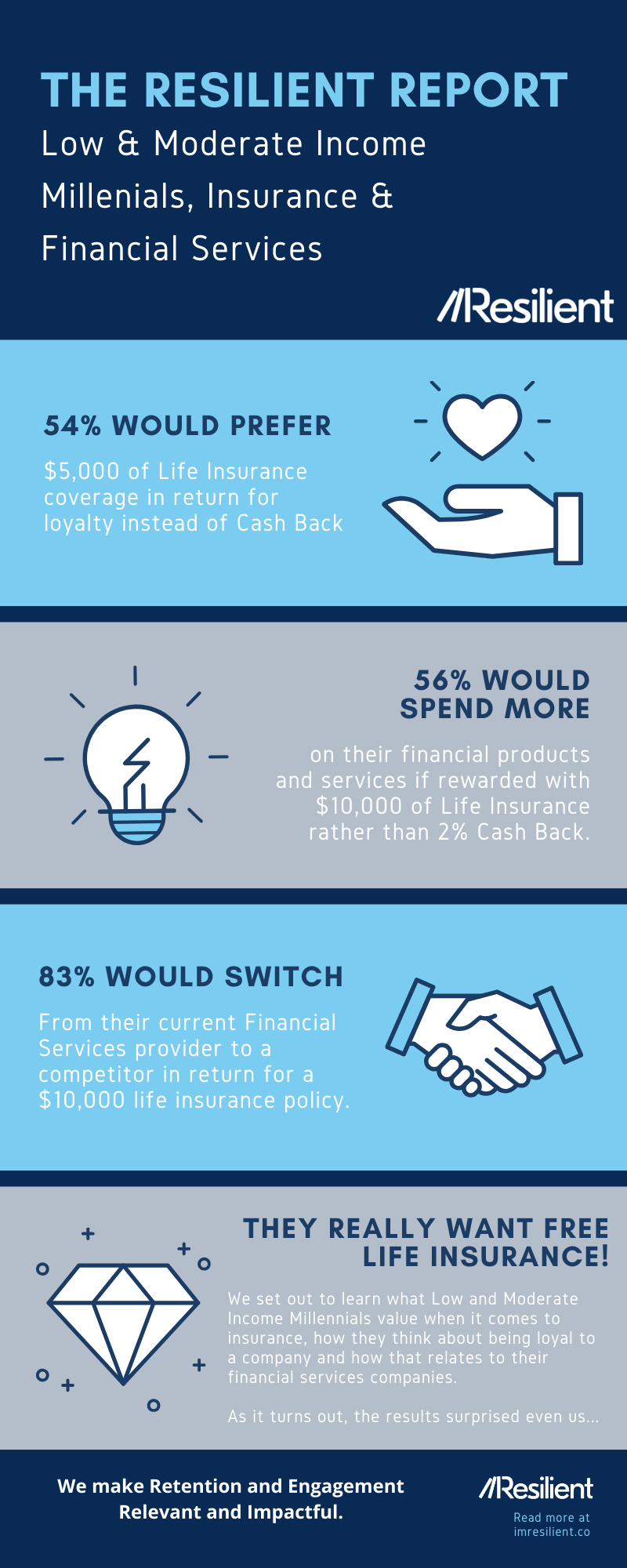 THE RESILIENT REPORT

Low & Moderate Income Millenials, Insurance & Financial Services

//Resilient

54% WOULD PREFER

$5,000 of Life Insurance coverage in return for loyalty instead of Cash Back

56% WOULD SPEND MORE

on their financial products and services if rewarded with $10,000 of Life Insurance rather than 2% Cash Back.

83% WOULD SWITCH

From their current Financial Services provider to a competitor in return for a $10,000 life insurance policy.

THEY REALLY WANT FREE LIFE INSURANCE!

We set out to learn what Low and Moderate Income Millennials value when it comes to insurance, how they think about being loyal to a company and how that relates to their financial services companies.

As it turns out, the results surprised even us...

We make Retention and Engagement Relevant and Impactful.

//Resilient

Read more at imresilient.co